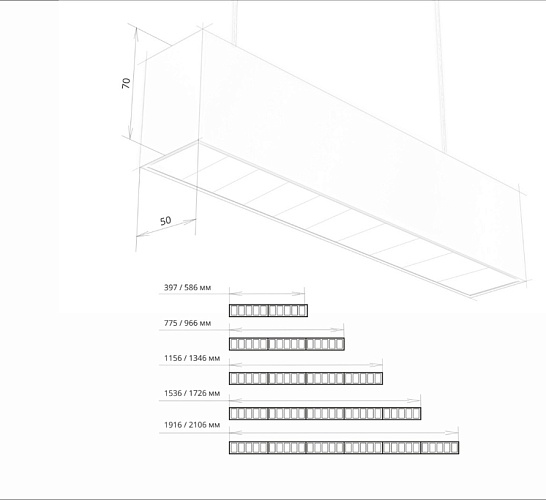 70

50

397 / 586 мм

775 / 966 мм

1156 / 1346 мм

1536 / 1726 мм

1916 / 2106 мм